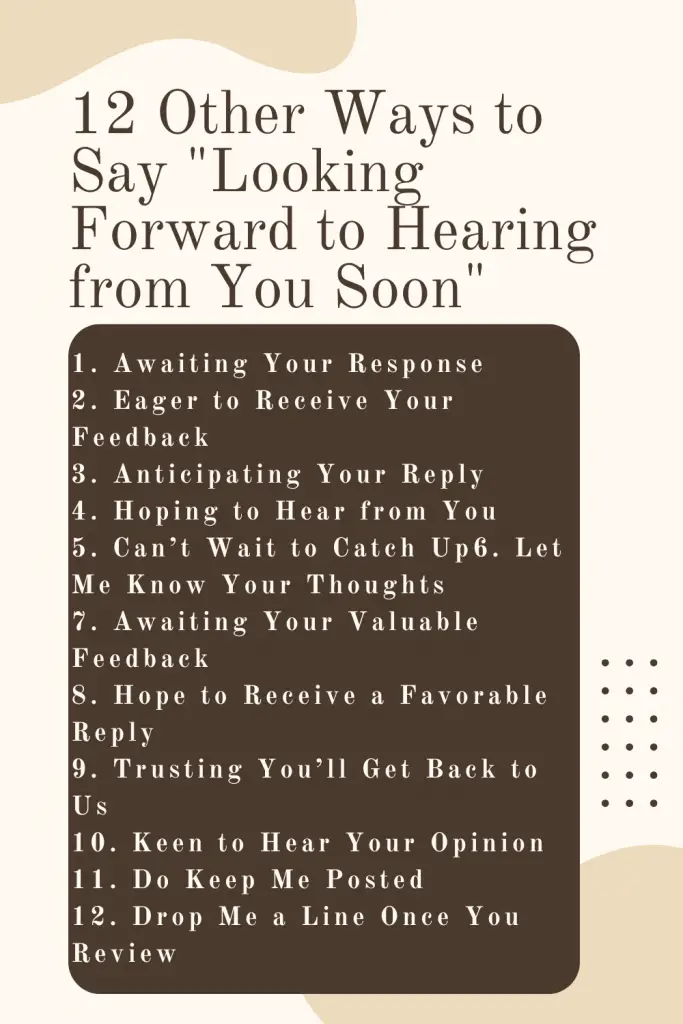 12 Other Ways to Say "Looking Forward to Hearing from You Soon"

1. Awaiting Your Response
2. Eager to Receive Your Feedback
3. Anticipating Your Reply
4. Hoping to Hear from You
5. Can't Wait to Catch Up6. Let Me Know Your Thoughts
7. Awaiting Your Valuable Feedback
8. Hope to Receive a Favorable Reply
9. Trusting You'll Get Back to Us
10. Keen to Hear Your Opinion
11. Do Keep Me Posted
12. Drop Me a Line Once You Review